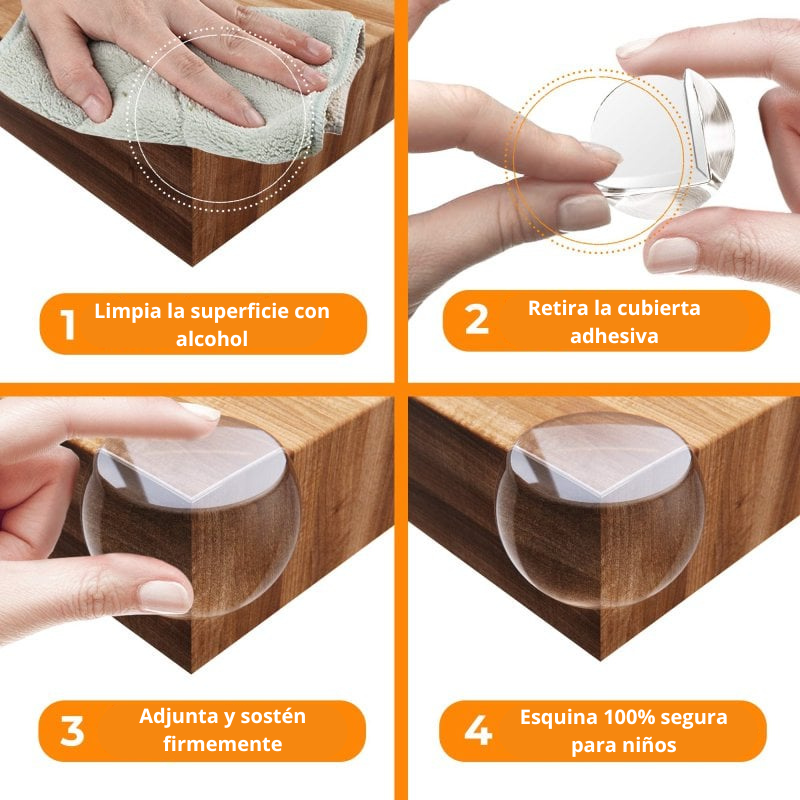 1 Limpia la superficie con alcohol

2 Retira la cubierta adhesiva

3 Adjunta y sostén firmemente

4 Esquina 100% segura para niños