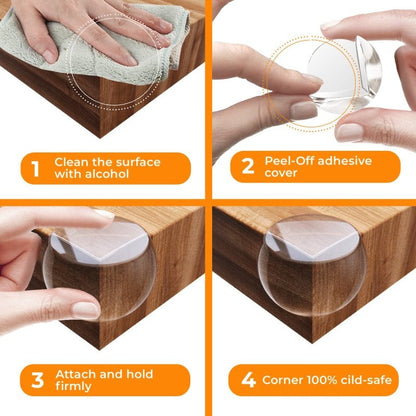 1 Clean the surface with alcohol

2 Peel-Off adhesive cover

3 Attach and hold firmly

4 Corner 100% cild-safe